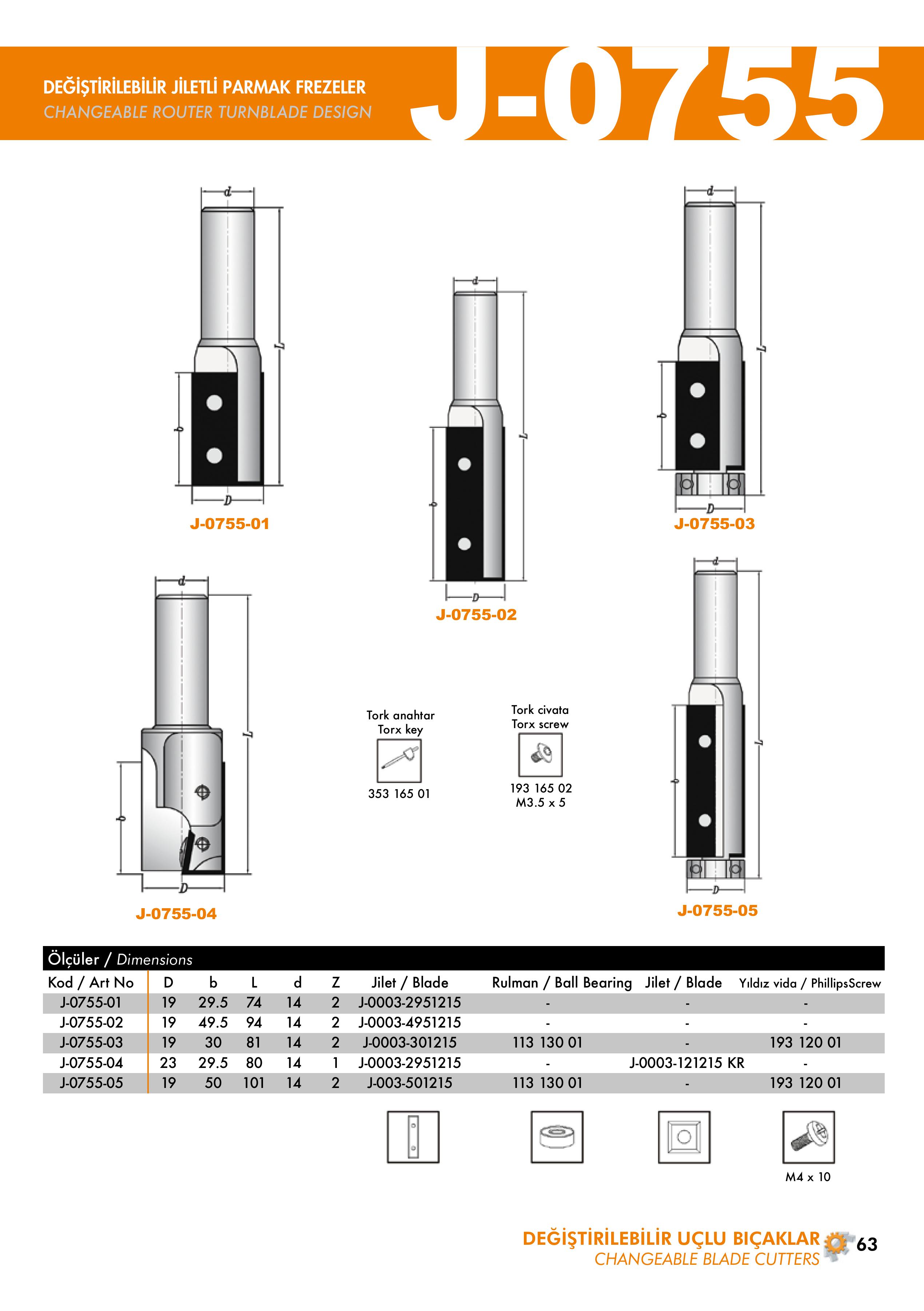 DEĞİŞTİRİLEBİLİR JİLETLİ PARMAK FREZELER
CHANGEABLE ROUTER TURNBLADE DESIGN

J-0755

d
L
b
D
J-0755-01

d
L
b
D
J-0755-02

d
L
b
D
J-0755-03

d
L
b
D
J-0755-04

Tork anahtar
Torx key
353 165 01

Tork civata
Torx screw
193 165 02
M3.5 x 5

d
L
b
D
J-0755-05

Ölçüler / Dimensions

| Kod / Art No | D | b | L | d | Z | Jilet / Blade | Rulman / Ball Bearing | Jilet / Blade | Yıldız vida / PhillipsScrew |
|---|---|---|---|---|---|---|---|---|---|
| J-0755-01 | 19 | 29.5 | 74 | 14 | 2 | J-0003-2951215 | - | - | - |
| J-0755-02 | 19 | 49.5 | 94 | 14 | 2 | J-0003-4951215 | - | - | - |
| J-0755-03 | 19 | 30 | 81 | 14 | 2 | J-0003-301215 | 113 130 01 | - | 193 120 01 |
| J-0755-04 | 23 | 29.5 | 80 | 14 | 1 | J-0003-2951215 | - | J-0003-121215 KR | - |
| J-0755-05 | 19 | 50 | 101 | 14 | 2 | J-003-501215 | 113 130 01 | - | 193 120 01 |

M4 x 10

DEĞİŞTİRİLEBİLİR UÇLU BIÇAKLAR
CHANGEABLE BLADE CUTTERS
63